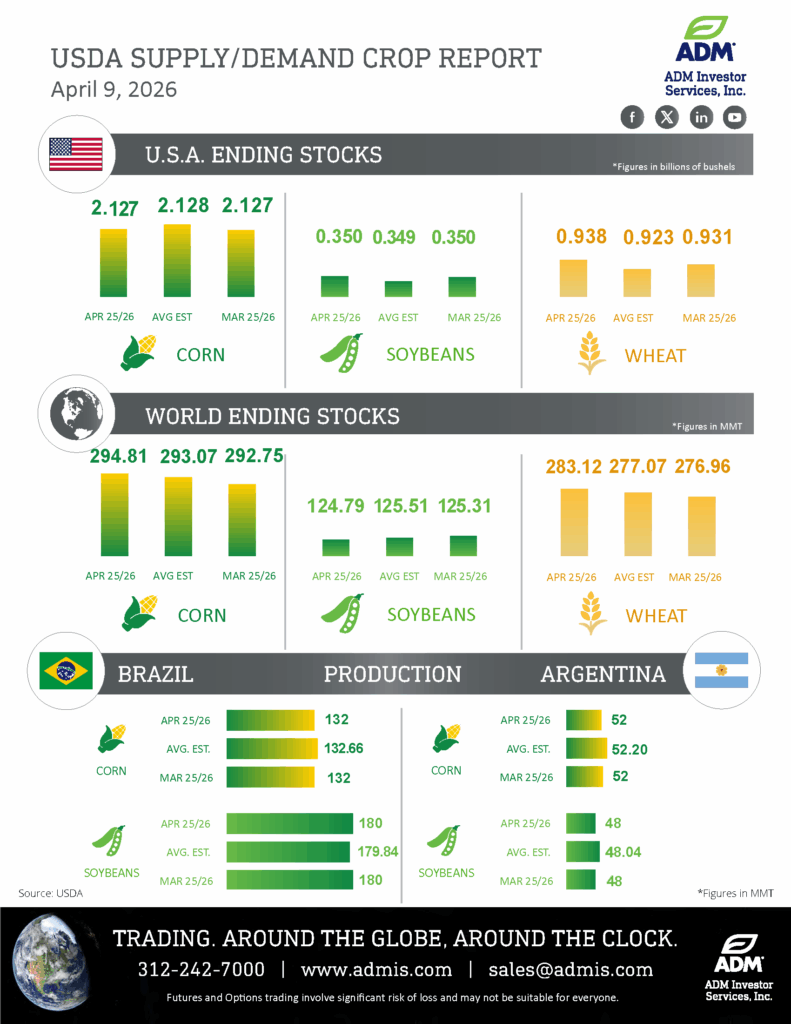 USDA SUPPLY/DEMAND CROP REPORT
April 9, 2026

ADM
ADM Investor Services, Inc.

U.S.A. ENDING STOCKS
*Figures in billions of bushels

2.127 2.128 2.127
APR 25/26 AVG EST MAR 25/26
CORN

0.350 0.349 0.350
APR 25/26 AVG EST MAR 25/26
SOYBEANS

0.938 0.923 0.931
APR 25/26 AVG EST MAR 25/26
WHEAT

WORLD ENDING STOCKS
*Figures in MMT

294.81 293.07 292.75
APR 25/26 AVG EST MAR 25/26
CORN

124.79 125.51 125.31
APR 25/26 AVG EST MAR 25/26
SOYBEANS

283.12 277.07 276.96
APR 25/26 AVG EST MAR 25/26
WHEAT

BRAZIL PRODUCTION ARGENTINA

CORN
APR 25/26 132
AVG. EST. 132.66
MAR 25/26 132

SOYBEANS
APR 25/26 180
AVG. EST. 179.84
MAR 25/26 180

CORN
APR 25/26 52
AVG. EST. 52.20
MAR 25/26 52

SOYBEANS
APR 25/26 48
AVG. EST. 48.04
MAR 25/26 48

Source: USDA
*Figures in MMT

TRADING. AROUND THE GLOBE, AROUND THE CLOCK.
312-242-7000 | www.admis.com | sales@admis.com
Futures and Options trading involve significant risk of loss and may not be suitable for everyone.

ADM
ADM Investor Services, Inc.